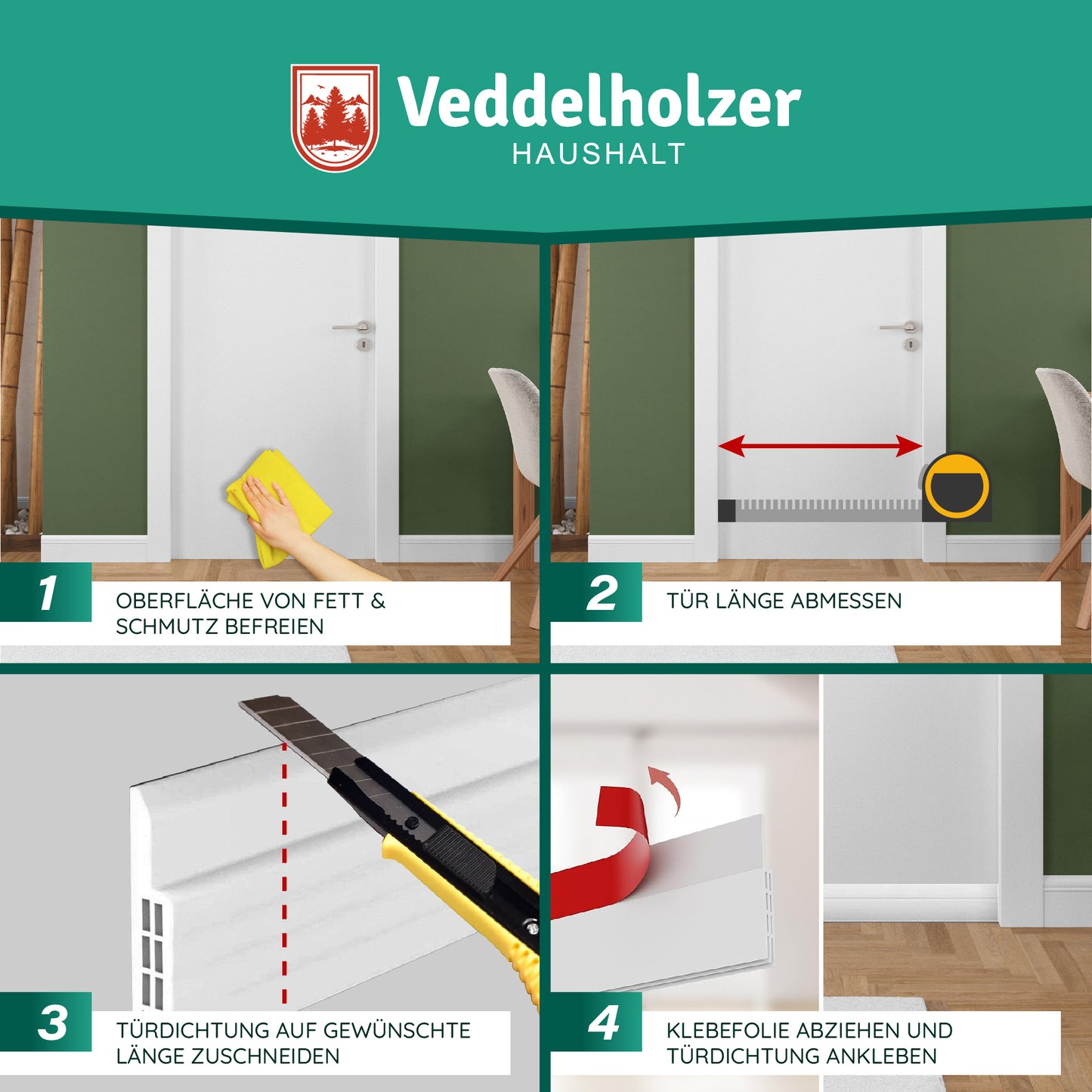 Veddelholzer
HAUSHALT

1
OBERFLÄCHE VON FETT & SCHMUTZ BEFREIEN

2
TÜR LÄNGE ABMESSEN

3
TÜRDICHTUNG AUF GEWÜNSCHTE LÄNGE ZUSCHNEIDEN

4
KLEBEFOLIE ABZIEHEN UND TÜRDICHTUNG ANKLEBEN