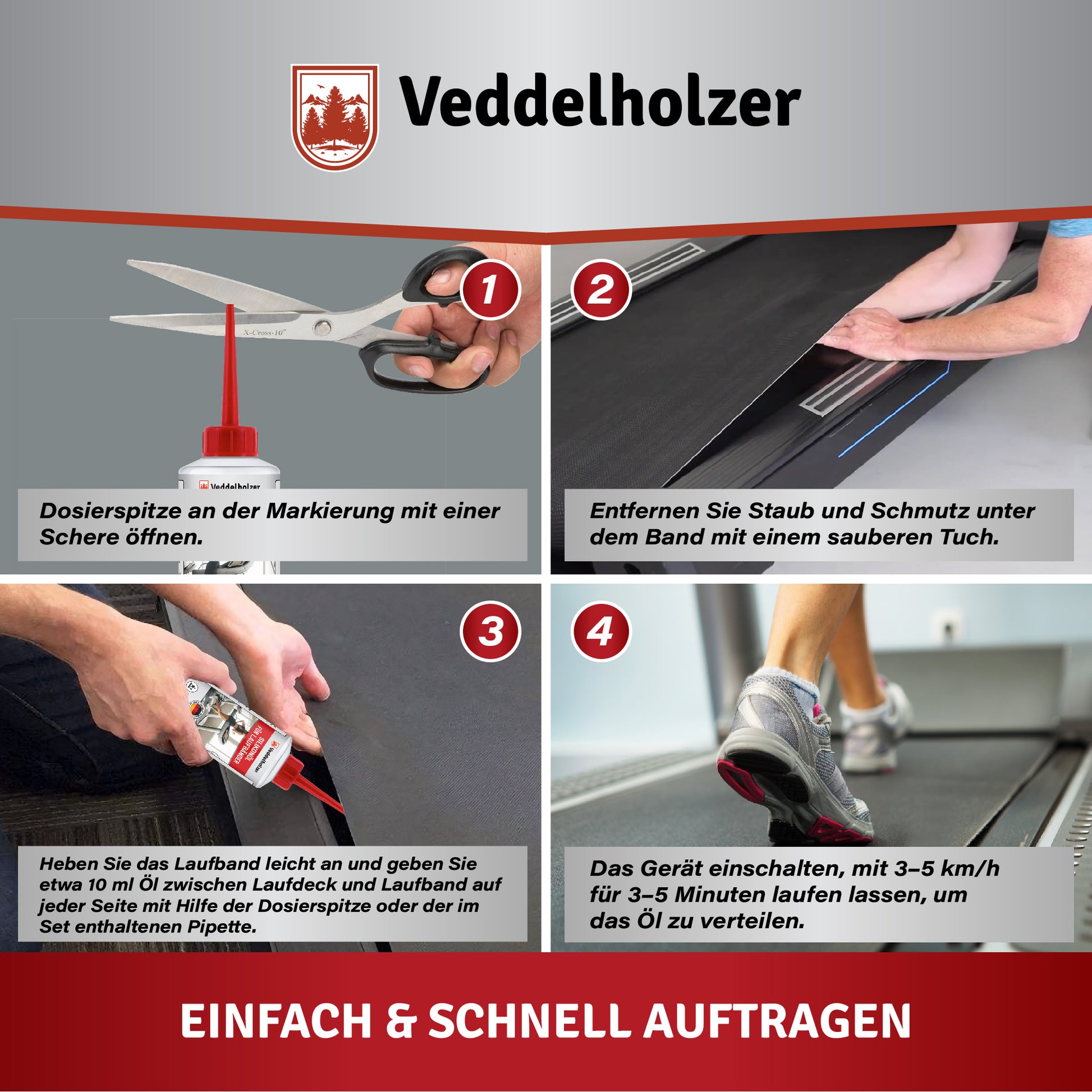 Veddelholzer

1

X-Cross-10"

Veddelholzer

Dosierspitze an der Markierung mit einer Schere öffnen.

2

Entfernen Sie Staub und Schmutz unter dem Band mit einem sauberen Tuch.

3

Veddelholzer
SILIKONÖL
FÜR LAUFBÄNDER

Heben Sie das Laufband leicht an und geben Sie etwa 10 ml Öl zwischen Laufdeck und Laufband auf jeder Seite mit Hilfe der Dosierspitze oder der im Set enthaltenen Pipette.

4

Das Gerät einschalten, mit 3–5 km/h für 3–5 Minuten laufen lassen, um das Öl zu verteilen.

EINFACH & SCHNELL AUFTRAGEN